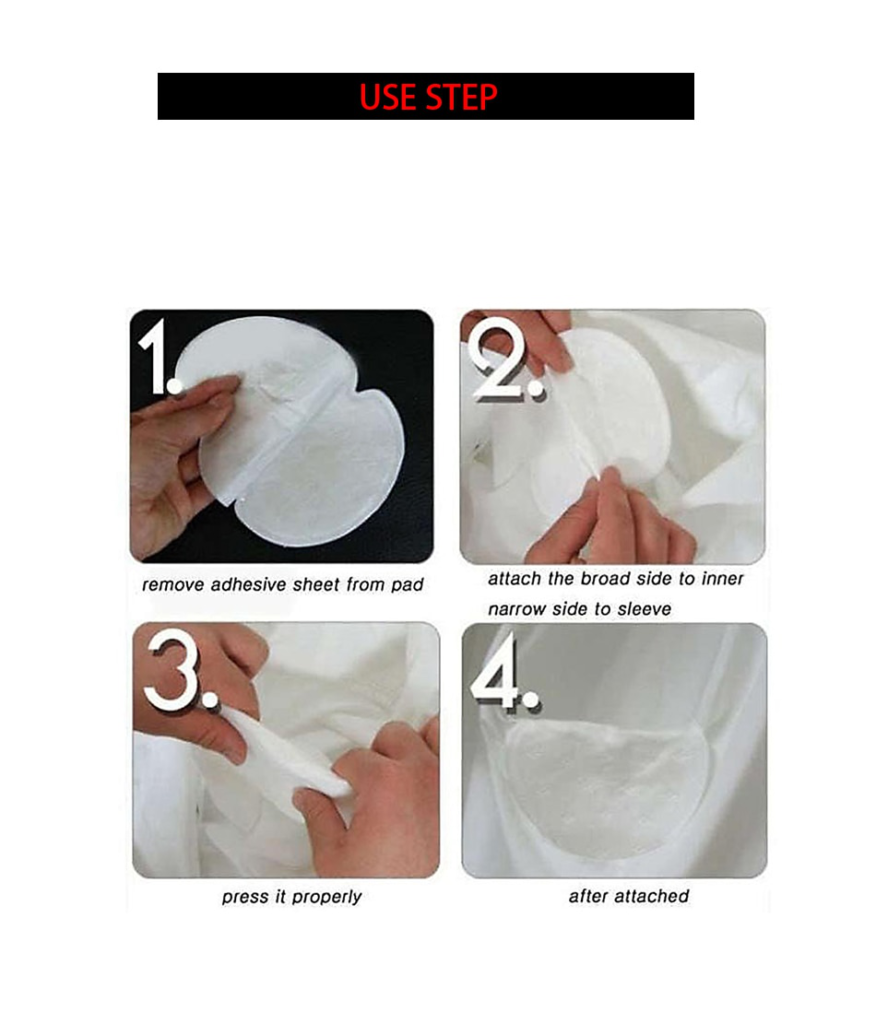 USE STEP

1.

remove adhesive sheet from pad

2.

attach the broad side to inner narrow side to sleeve

3.

press it properly

4.

after attached