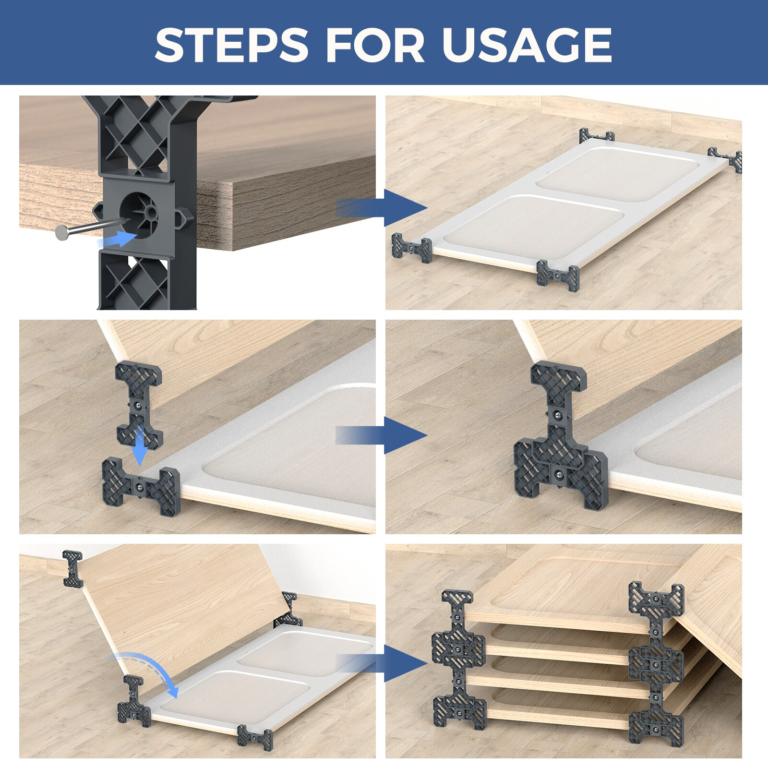 STEPS FOR USAGE